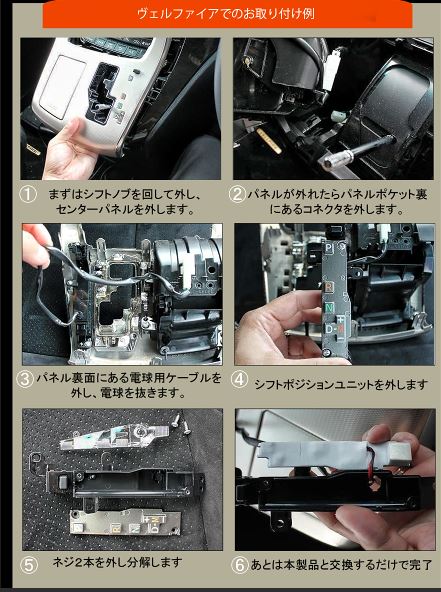 ヴェルファイアでのお取り付け例

① まずはシフトノブを回して外し、センターパネルを外します。

② パネルが外れたらパネルポケット裏にあるコネクタを外します。

③ パネル裏面にある電球用ケーブルを外し、電球を抜きます。

P
R
N
D

④ シフトポジションユニットを外します

⑤ ネジ2本を外し分解します

⑥ あとは本製品と交換するだけで完了