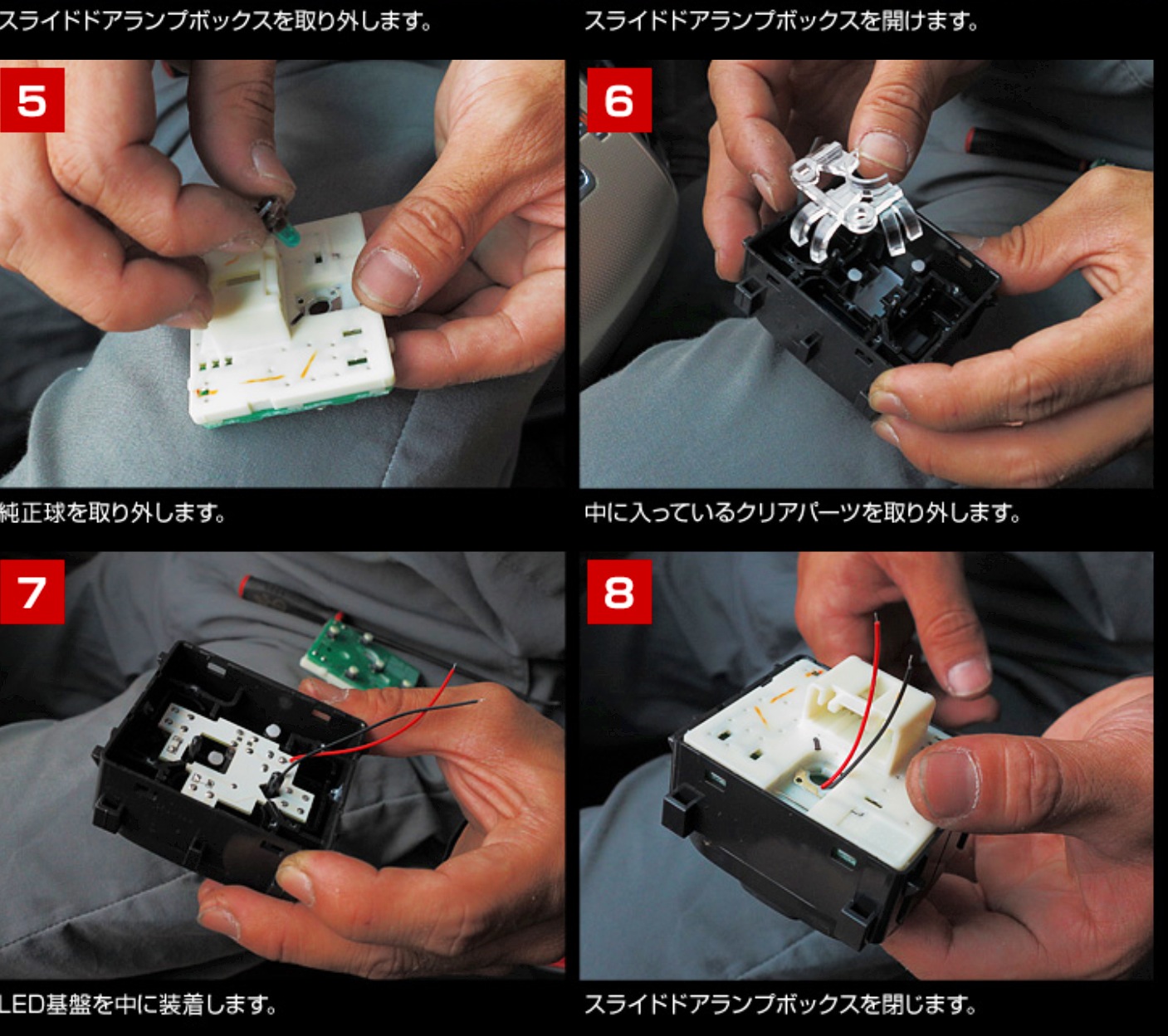 スライドドアランプボックスを取り外します。

スライドドアランプボックスを開けます。

5

純正球を取り外します。

6

中に入っているクリアパーツを取り外します。

7

LED基盤を中に装着します。

8

スライドドアランプボックスを閉じます。